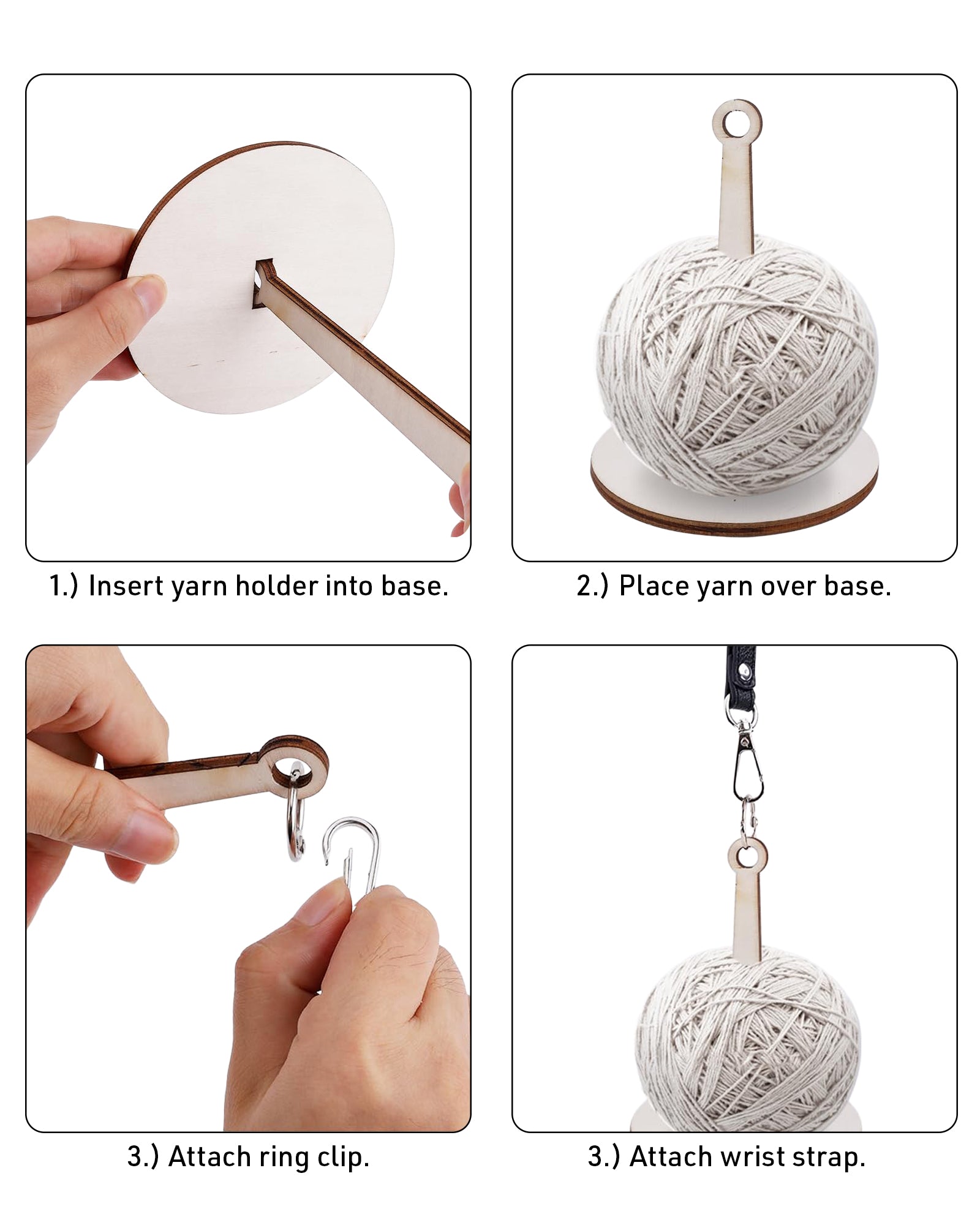 1.) Insert yarn holder into base.

2.) Place yarn over base.

3.) Attach ring clip.

3.) Attach wrist strap.