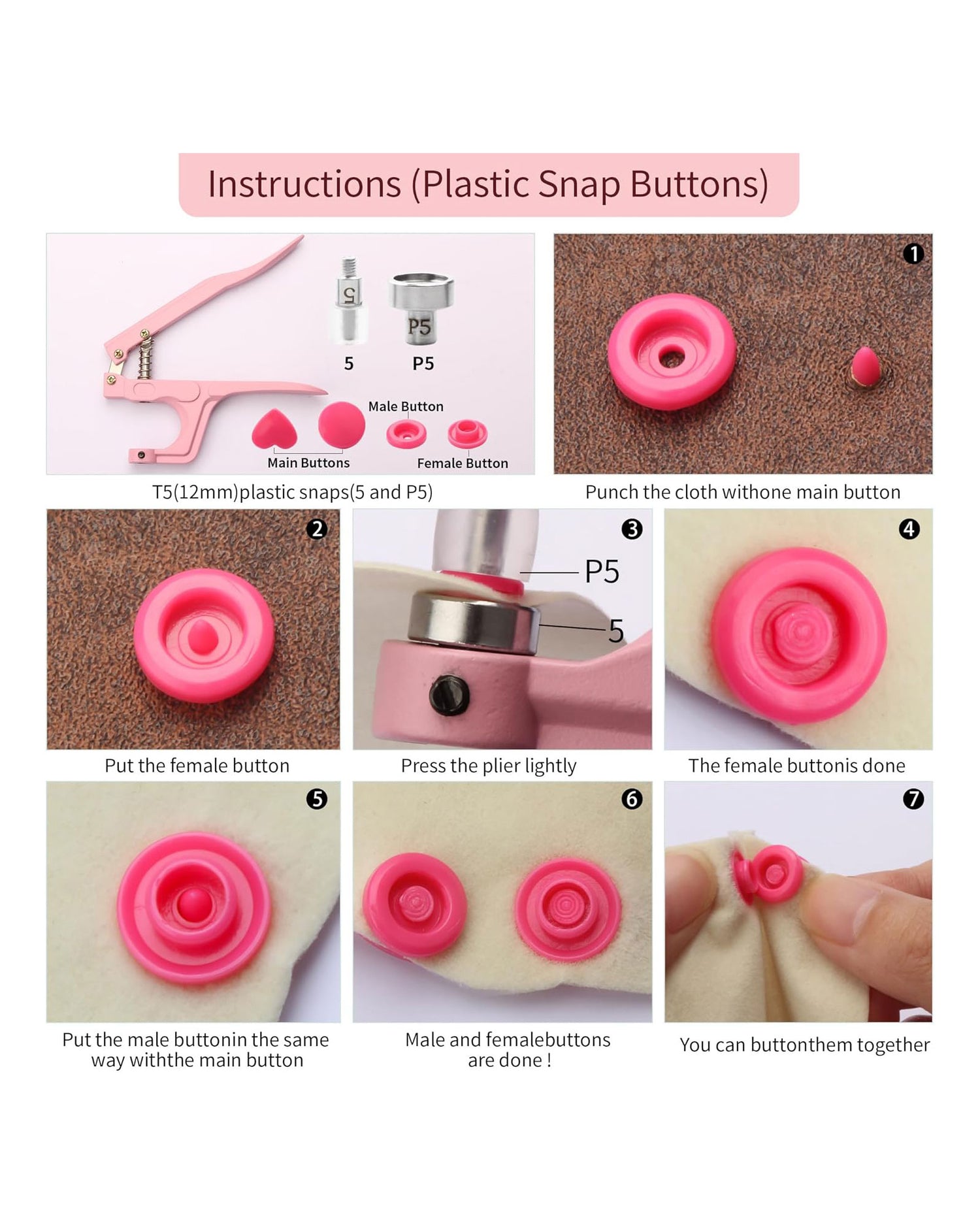 Instructions (Plastic Snap Buttons)

5
P5
5
P5
Male Button
Main Buttons
Female Button
T5(12mm)plastic snaps(5 and P5)

1
Punch the cloth withone main button

2
Put the female button

3
P5
5
Press the plier lightly

4
The female buttonis done

5
Put the male buttonin the same way withthe main button

6
Male and femalebuttons are done !

7
You can buttonthem together